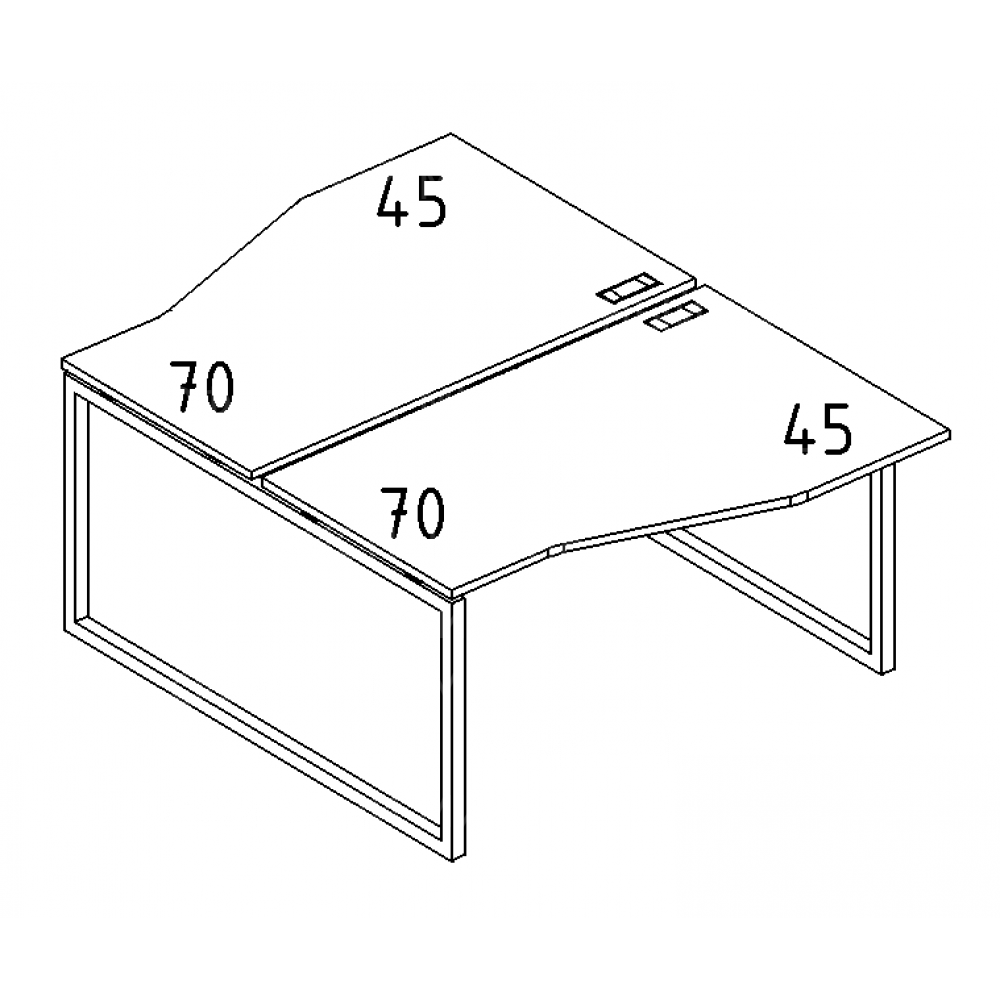 45
70
45
70